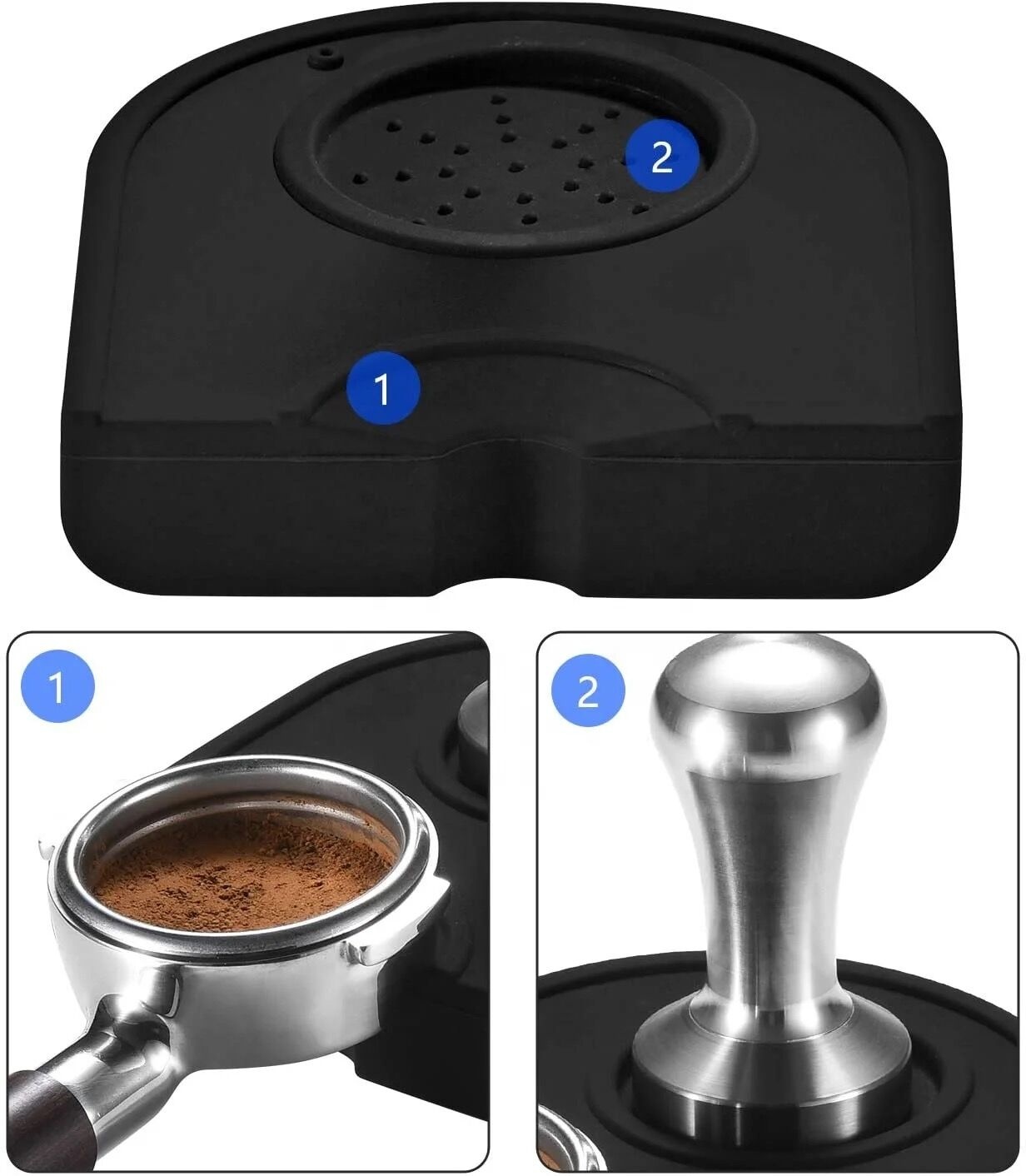 2

1

1

2